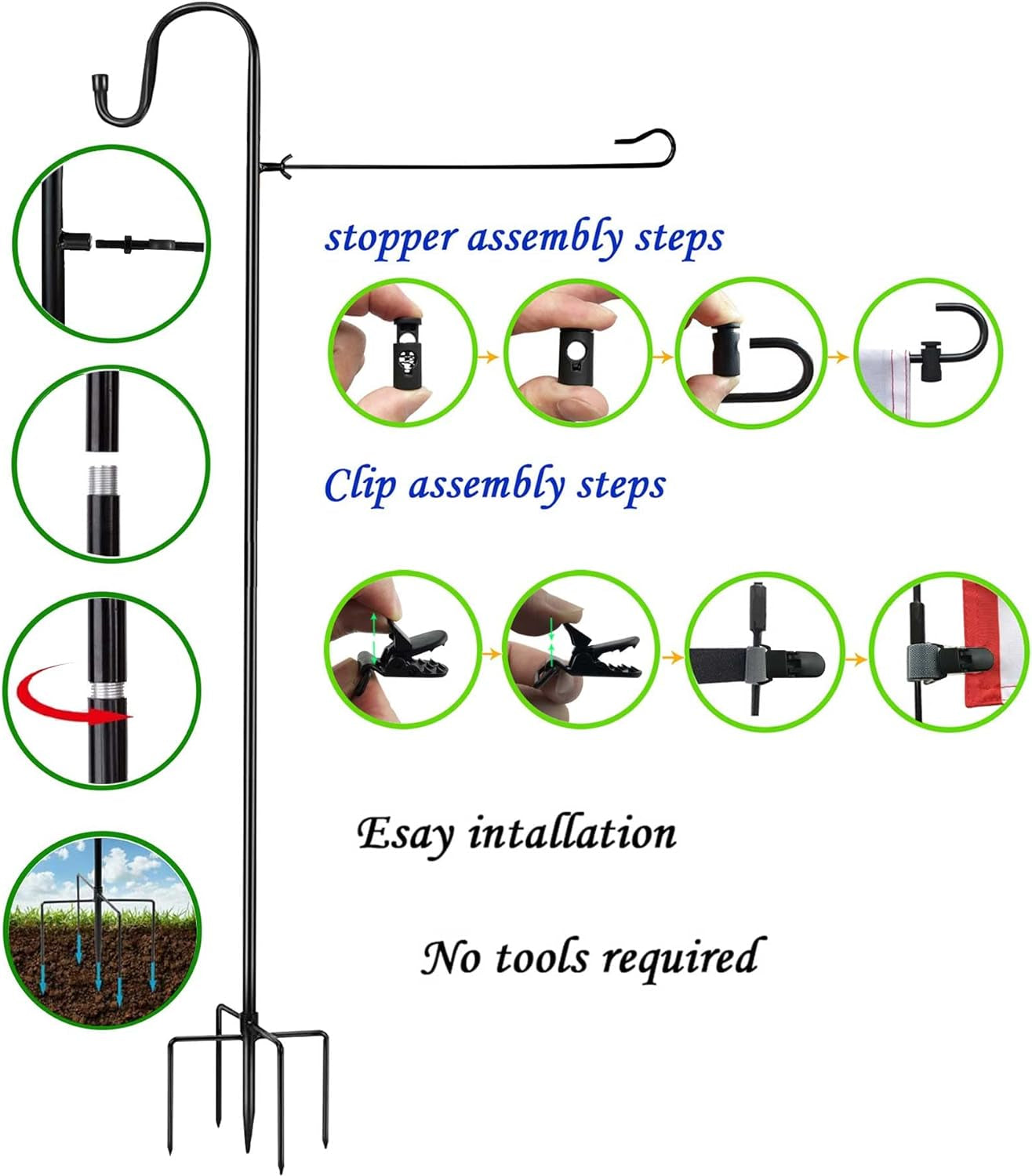 stopper assembly steps

Clip assembly steps

Esay intallation

No tools required