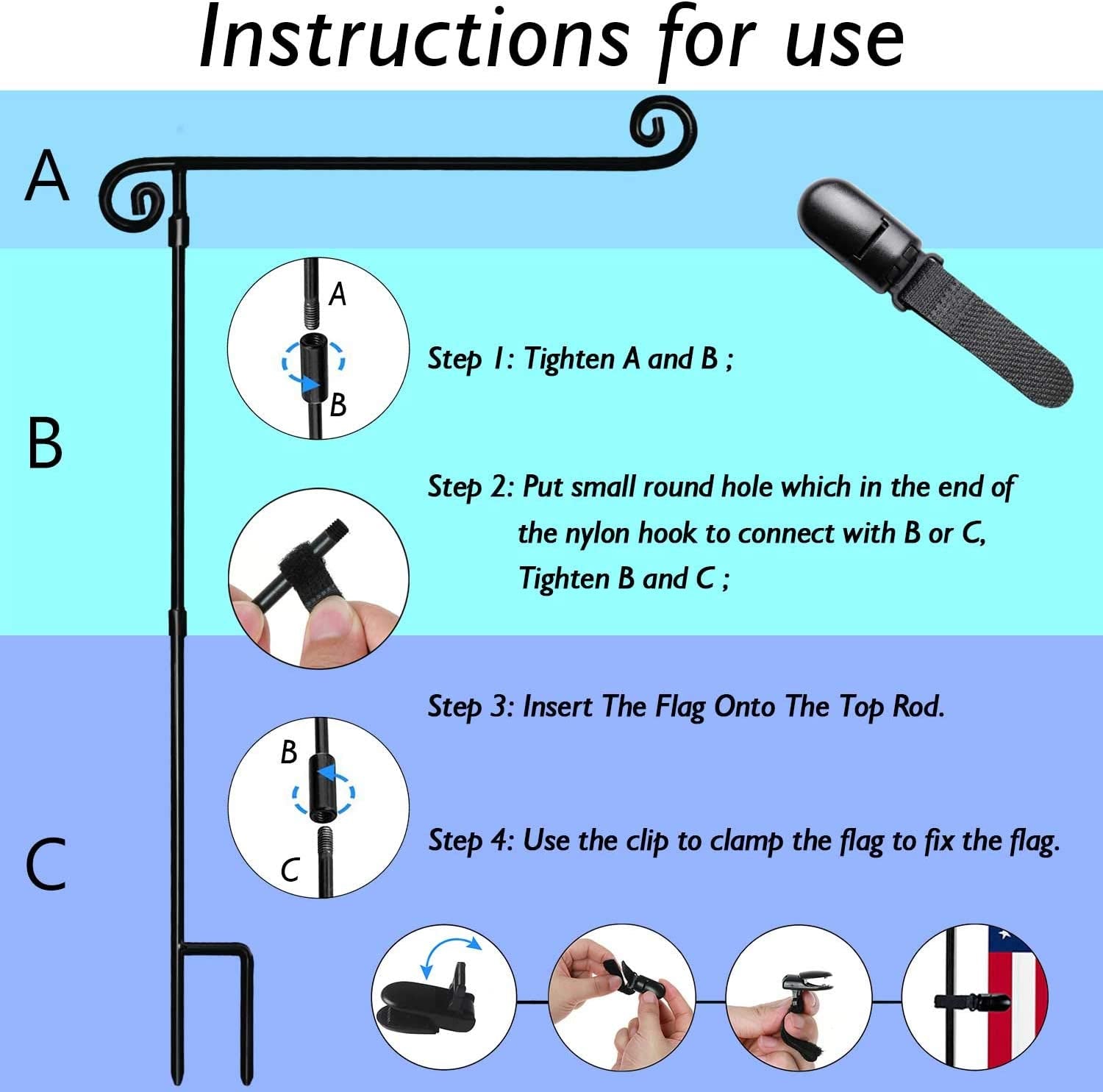 Instructions for use

A

B

C

A

B

Step 1: Tighten A and B ;

Step 2: Put small round hole which in the end of the nylon hook to connect with B or C, Tighten B and C ;

Step 3: Insert The Flag Onto The Top Rod.

B

C

Step 4: Use the clip to clamp the flag to fix the flag.