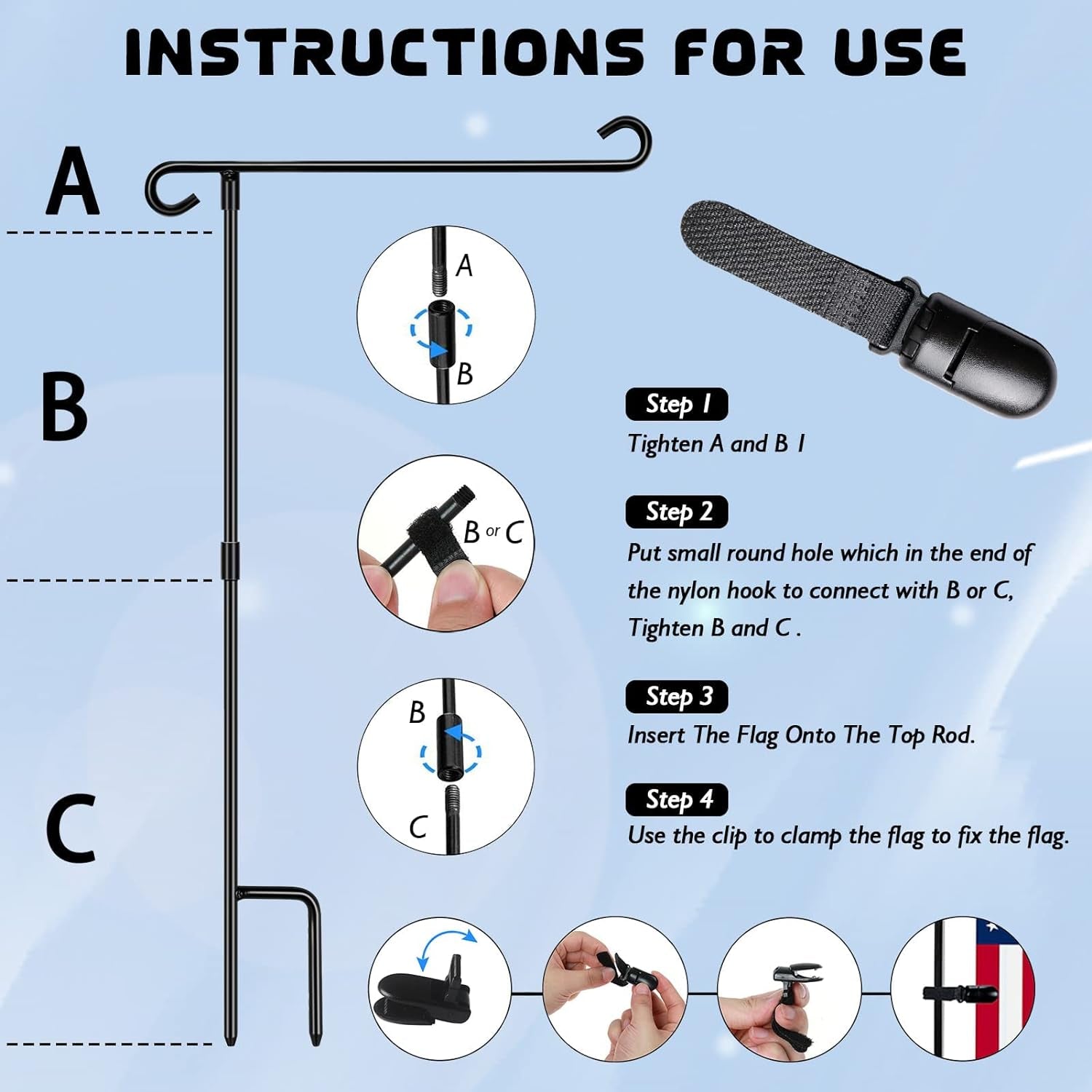 INSTRUCTIONS FOR USE

A

B

C

A

B

B or C

B

C

Step 1
Tighten A and B 1

Step 2
Put small round hole which in the end of the nylon hook to connect with B or C, Tighten B and C .

Step 3
Insert The Flag Onto The Top Rod.

Step 4
Use the clip to clamp the flag to fix the flag.