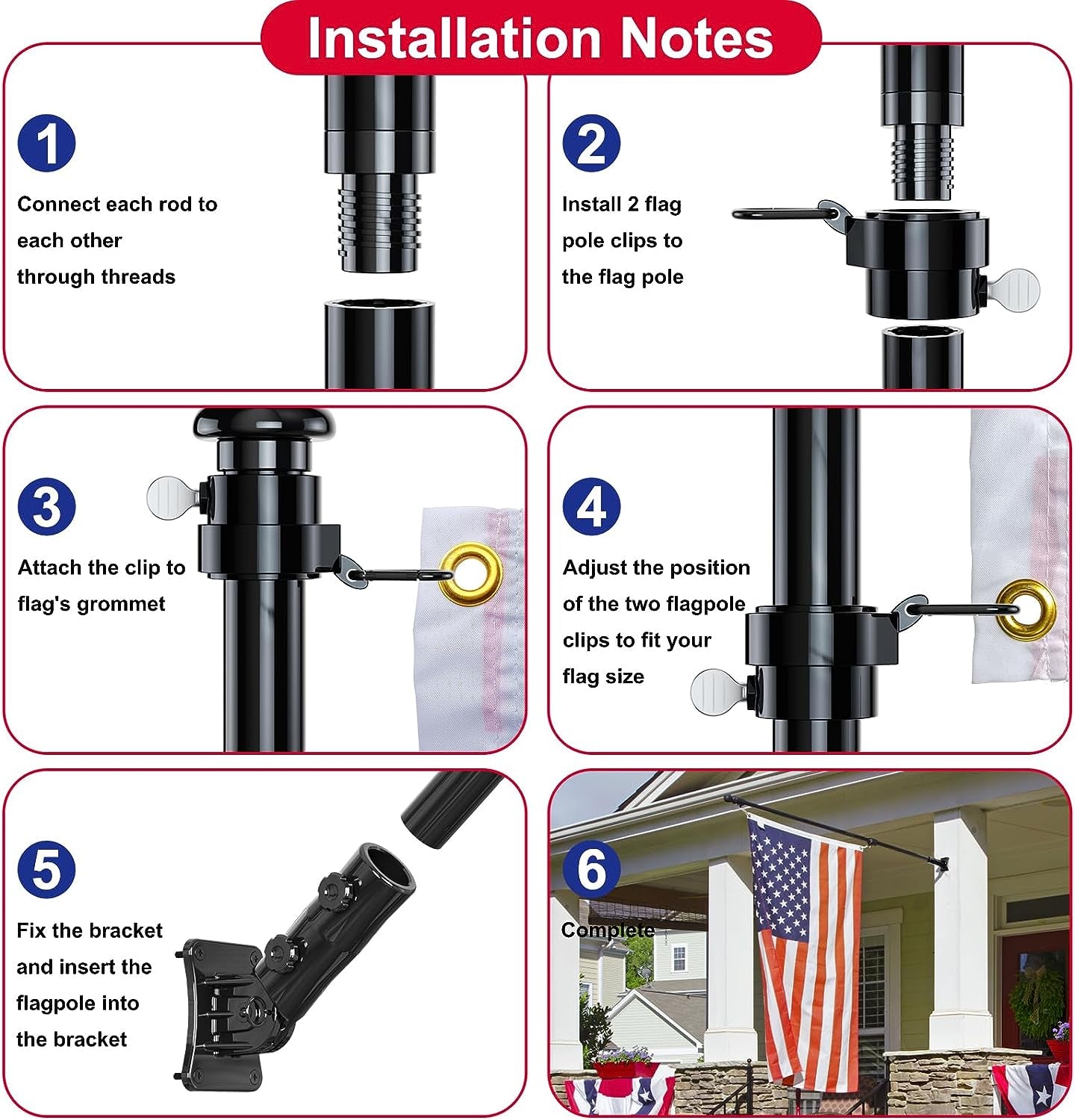 Installation Notes

1

Connect each rod to each other through threads

2

Install 2 flag pole clips to the flag pole

3

Attach the clip to flag's grommet

4

Adjust the position of the two flagpole clips to fit your flag size

5

Fix the bracket and insert the flagpole into the bracket

6

Complete