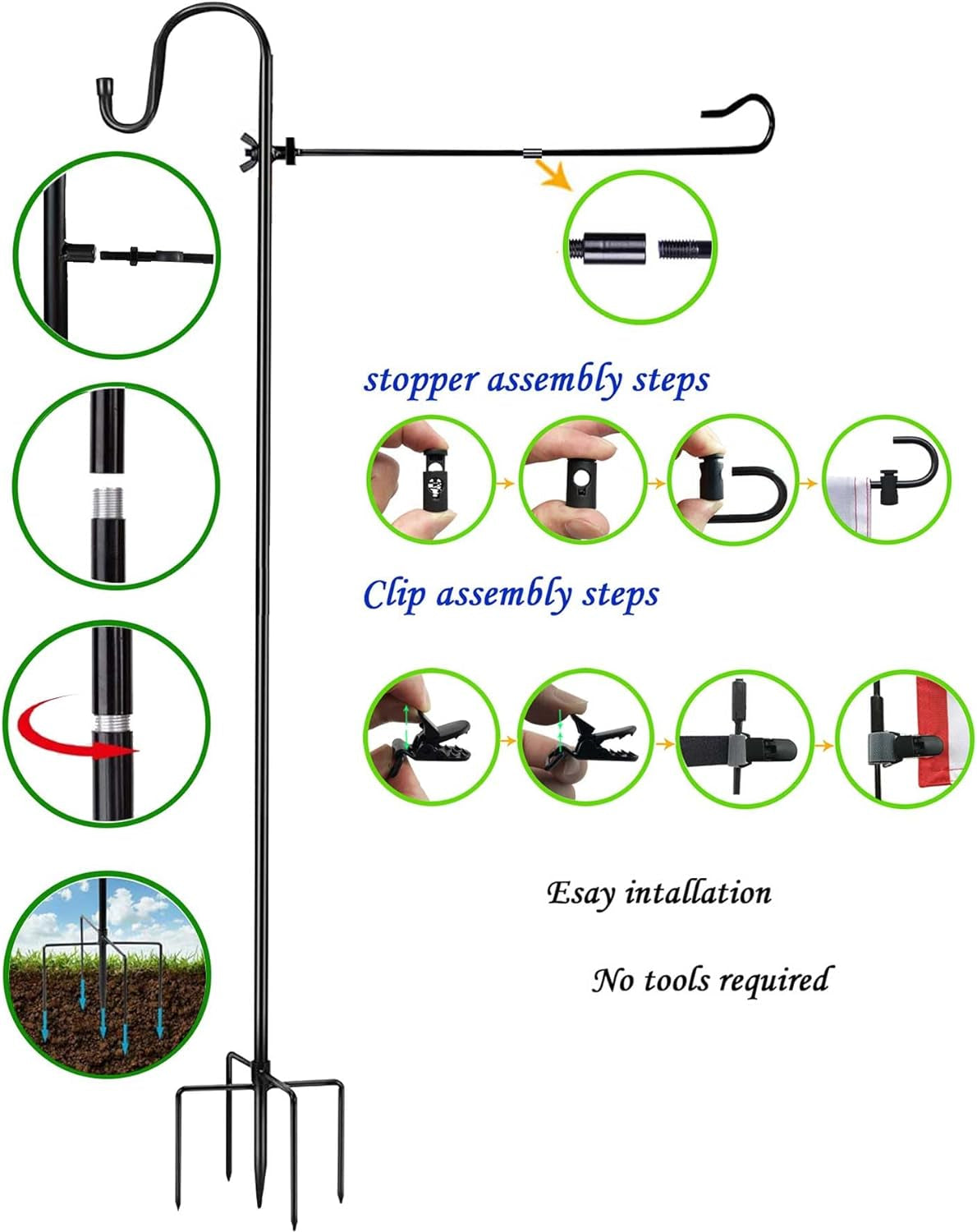 stopper assembly steps

Clip assembly steps

Esay intallation

No tools required