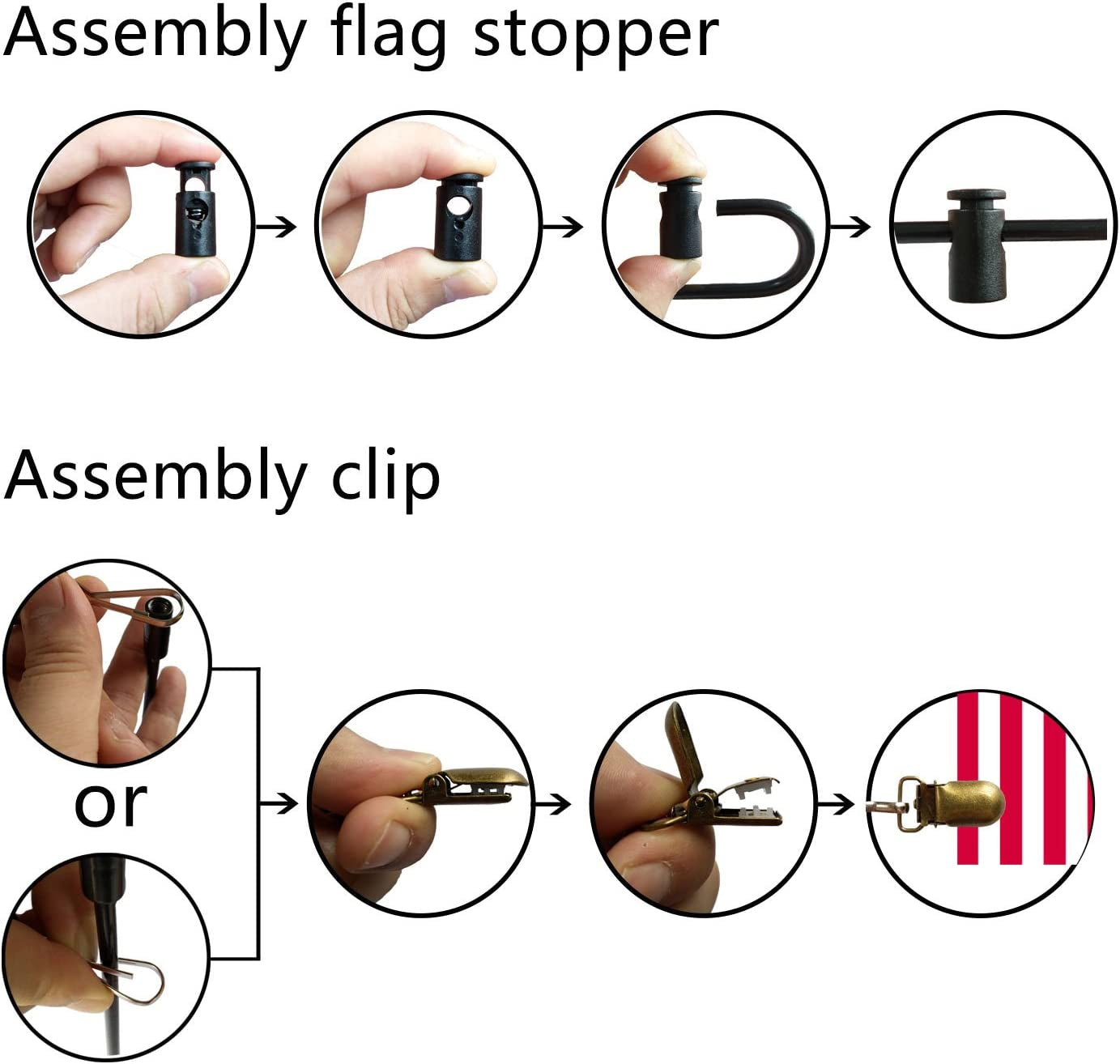 Assembly flag stopper

Assembly clip

or