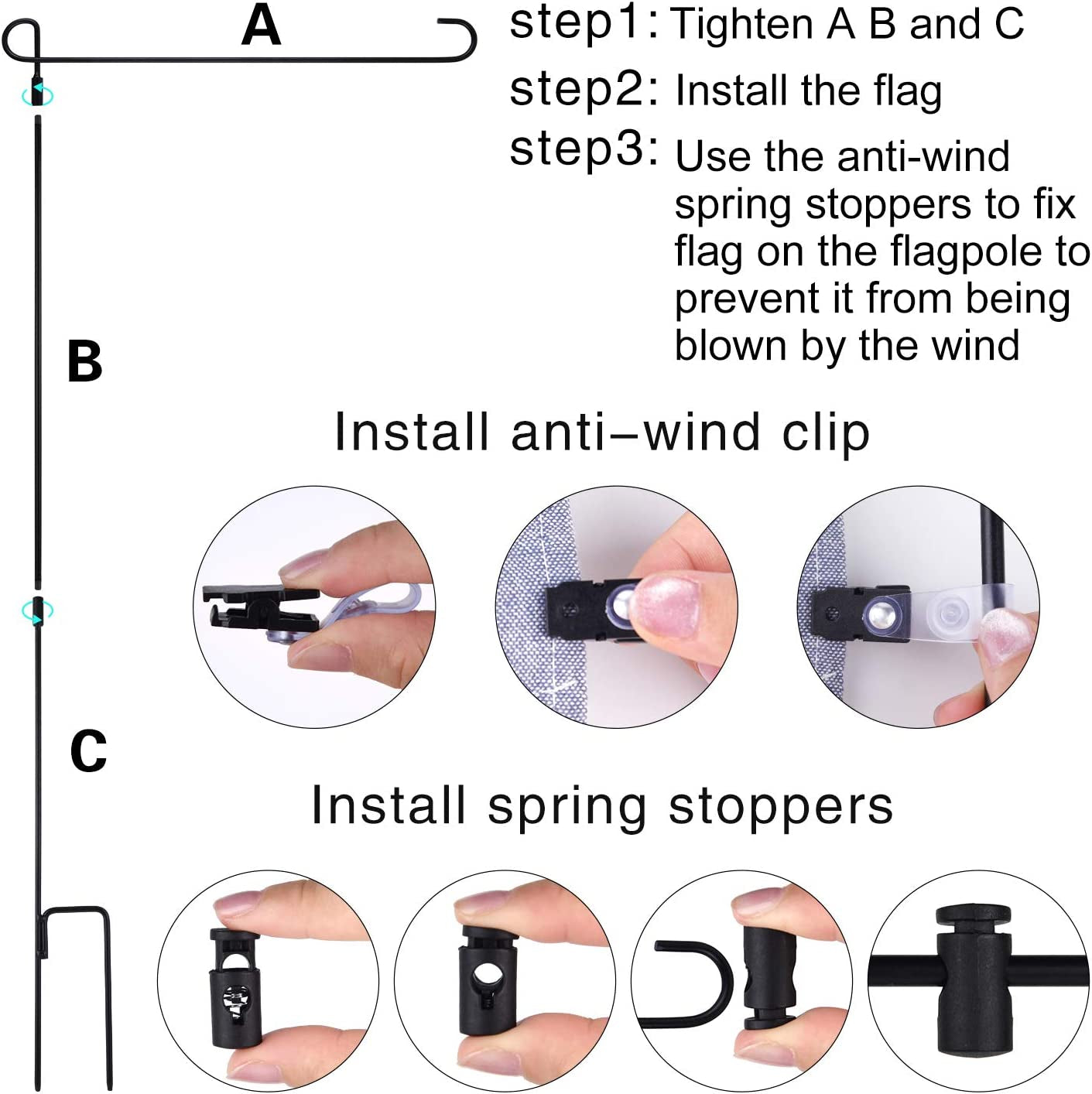 A

step1: Tighten A B and C

step2: Install the flag

step3: Use the anti-wind spring stoppers to fix flag on the flagpole to prevent it from being blown by the wind

B

Install anti–wind clip

C

Install spring stoppers