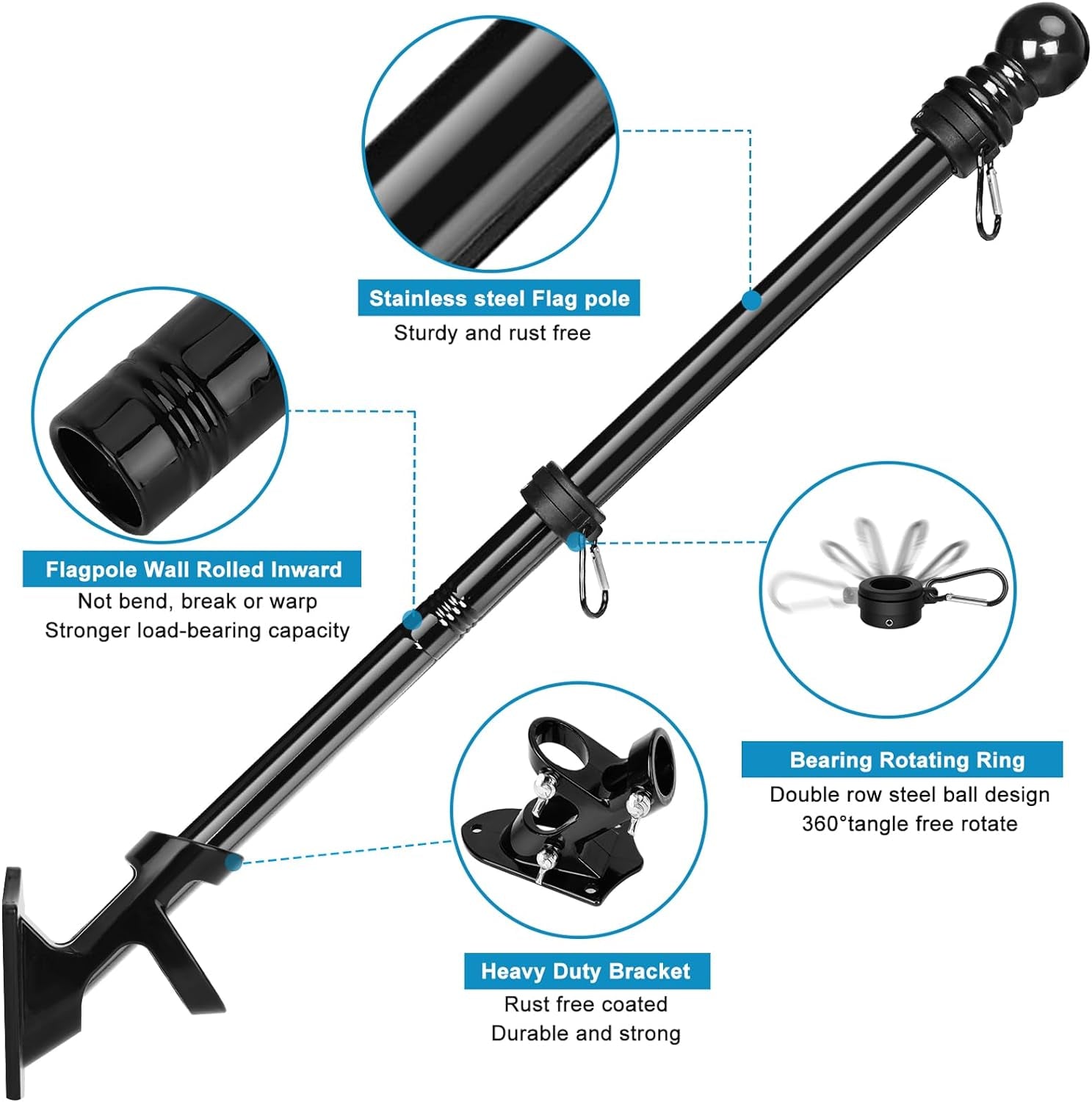 Stainless steel Flag pole
Sturdy and rust free

Flagpole Wall Rolled Inward
Not bend, break or warp
Stronger load-bearing capacity

Bearing Rotating Ring
Double row steel ball design
360°tangle free rotate

Heavy Duty Bracket
Rust free coated
Durable and strong