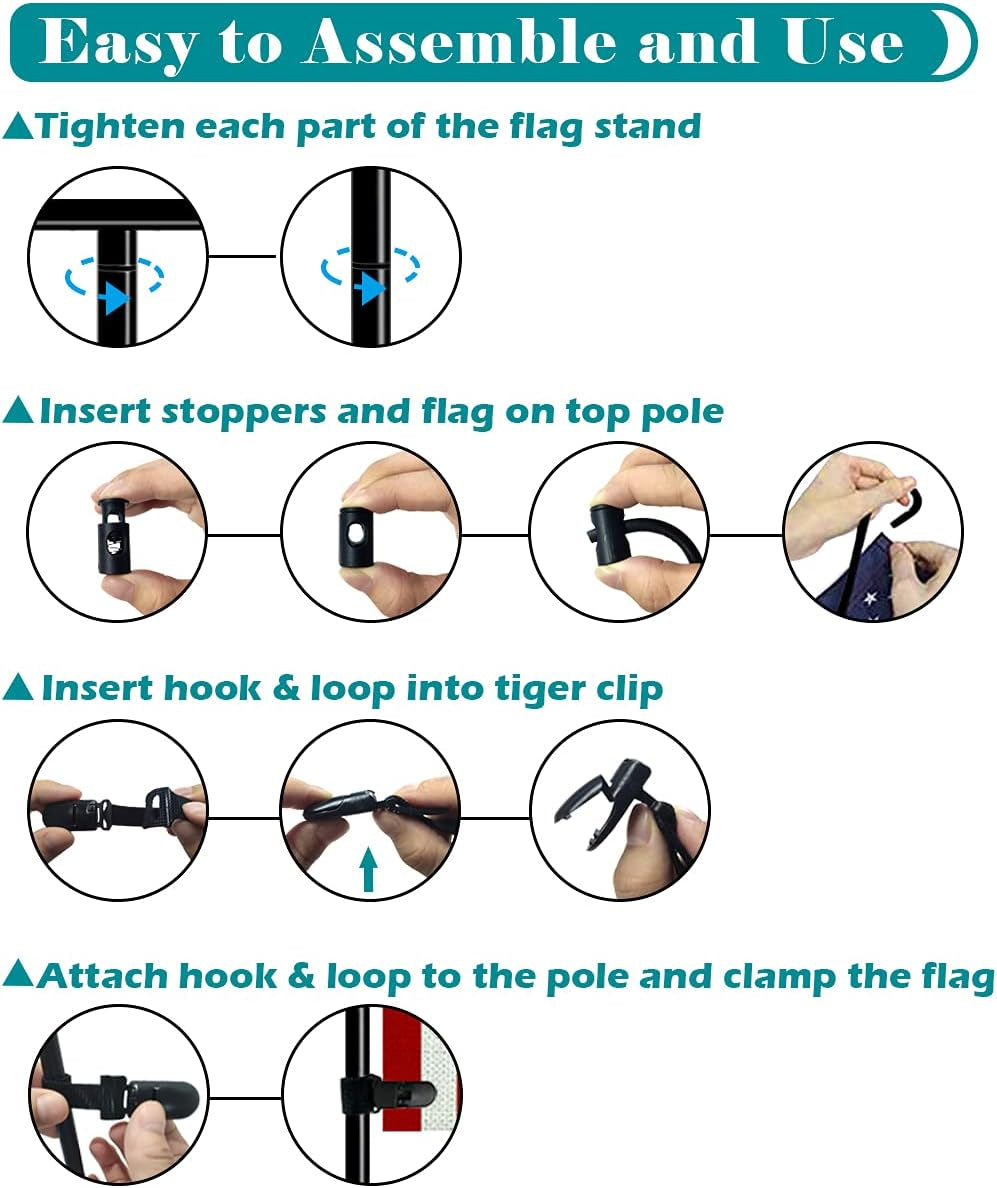 Easy to Assemble and Use

▲Tighten each part of the flag stand

▲Insert stoppers and flag on top pole

▲Insert hook & loop into tiger clip

▲Attach hook & loop to the pole and clamp the flag